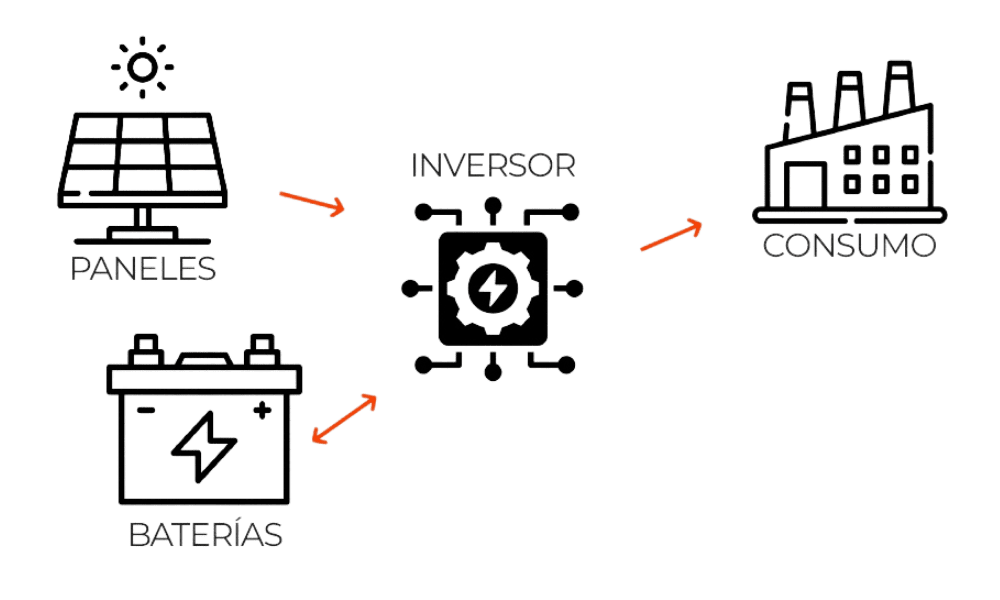 PANELES

INVERSOR

CONSUMO

BATERÍAS